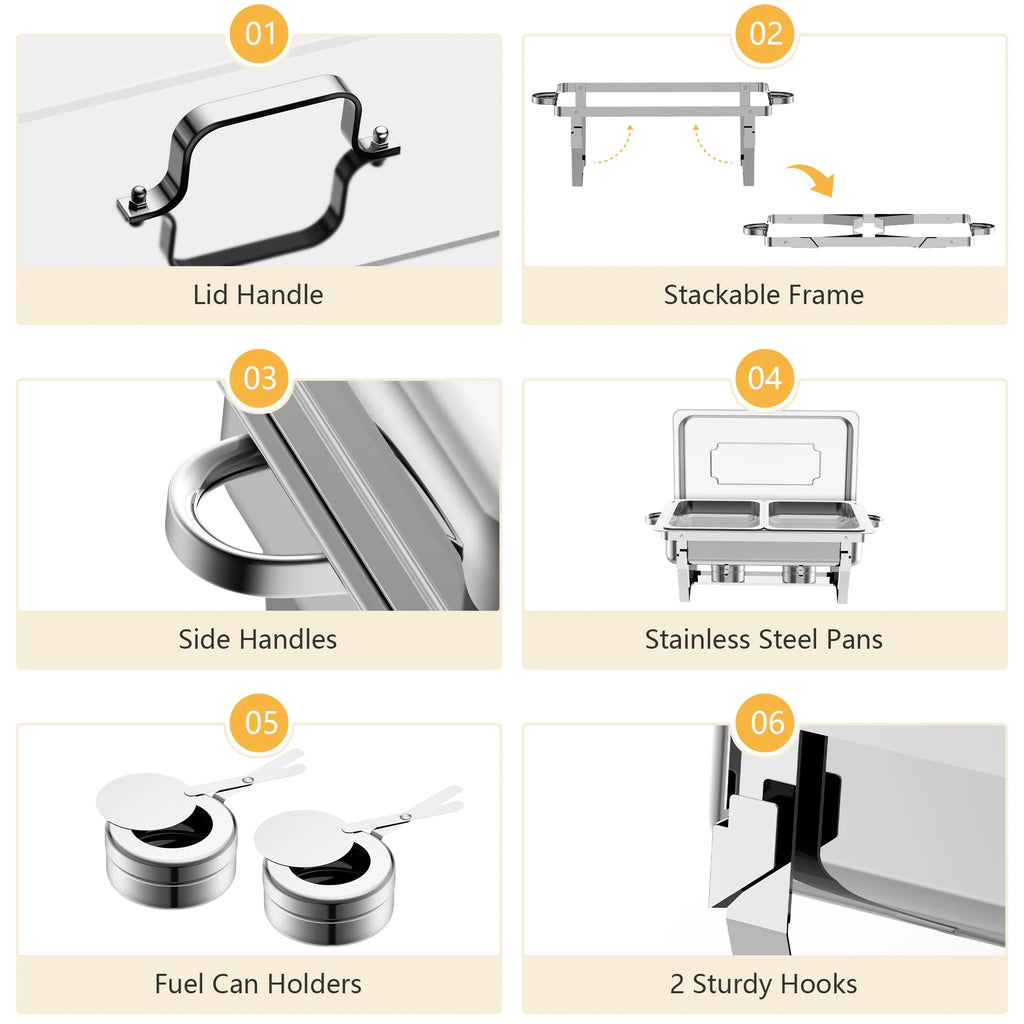 01
Lid Handle

02
Stackable Frame

03
Side Handles

04
Stainless Steel Pans

05
Fuel Can Holders

06
2 Sturdy Hooks