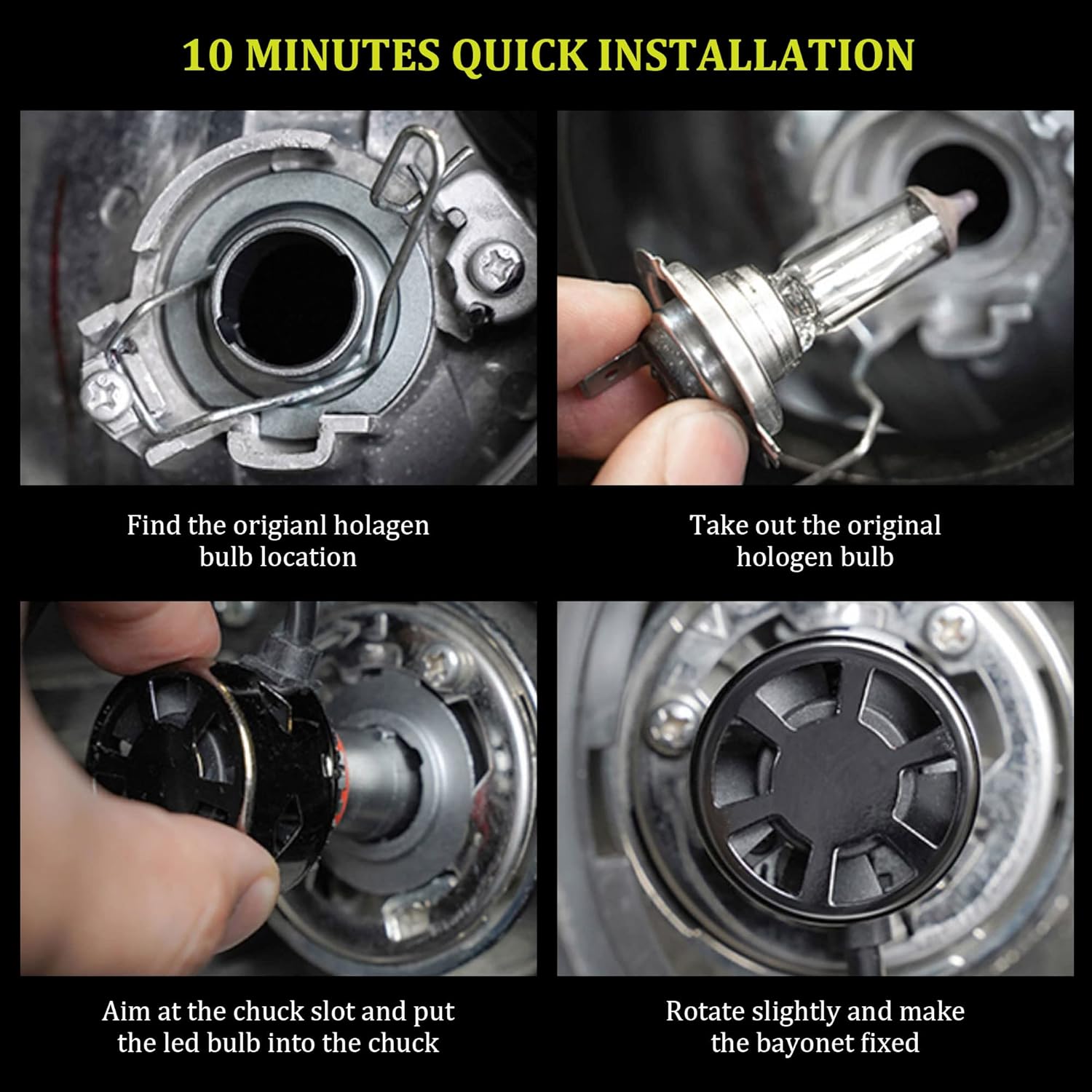 10 MINUTES QUICK INSTALLATION

Find the origianl holagen bulb location

Take out the original hologen bulb

Aim at the chuck slot and put the led bulb into the chuck

Rotate slightly and make the bayonet fixed